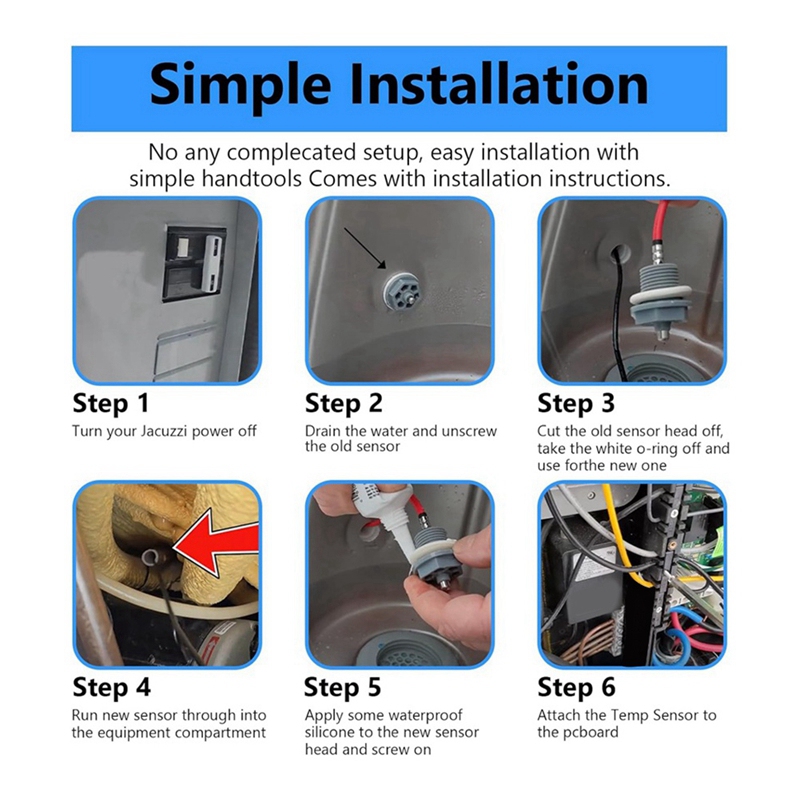 Simple Installation

No any complecated setup, easy installation with simple handtools Comes with installation instructions.

Step 1
Turn your Jacuzzi power off

Step 2
Drain the water and unscrew the old sensor

Step 3
Cut the old sensor head off, take the white o-ring off and use forthe new one

Step 4
Run new sensor through into the equipment compartment

Step 5
Apply some waterproof silicone to the new sensor head and screw on

Step 6
Attach the Temp Sensor to the pcboard